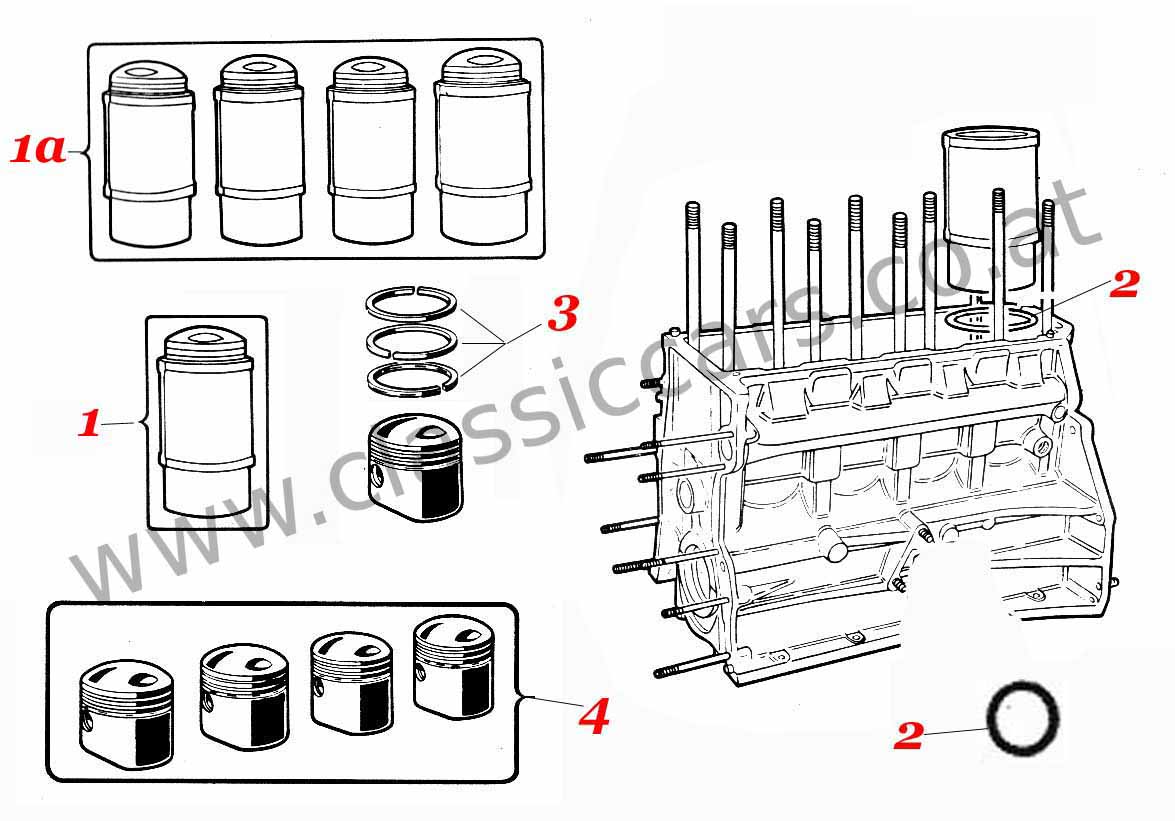 1a
1
3
2
4
2
www.classiccars.co.at